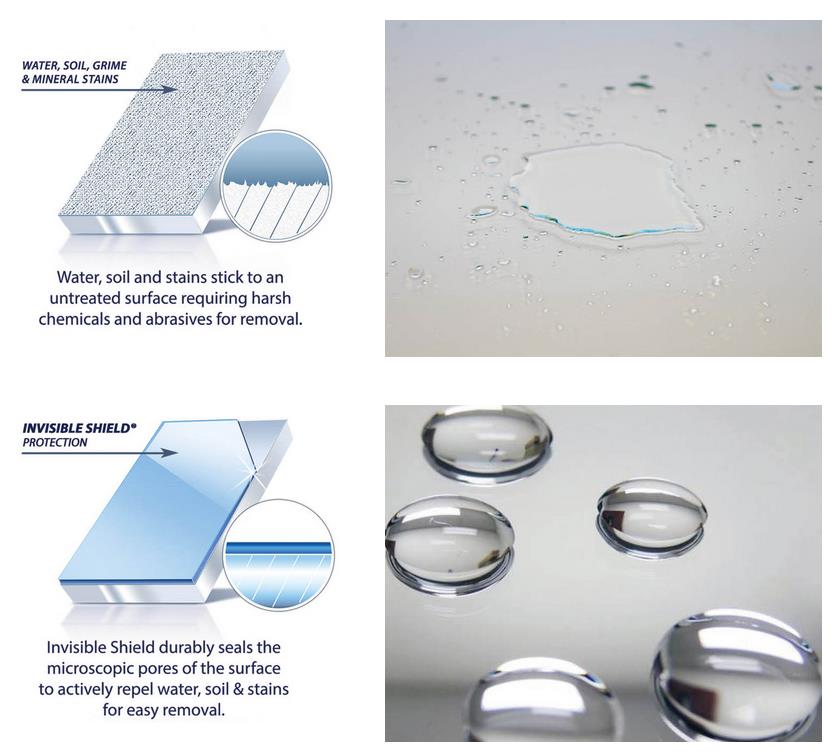 WATER, SOIL, GRIME & MINERAL STAINS

Water, soil and stains stick to an untreated surface requiring harsh chemicals and abrasives for removal.

INVISIBLE SHIELD® PROTECTION

Invisible Shield durably seals the microscopic pores of the surface to actively repel water, soil & stains for easy removal.